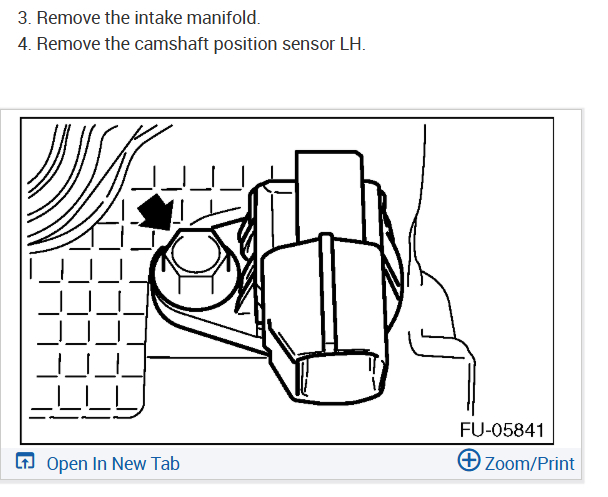 3. Remove the intake manifold.
4. Remove the camshaft position sensor LH.

FU-05841

Open In New Tab

Zoom/Print