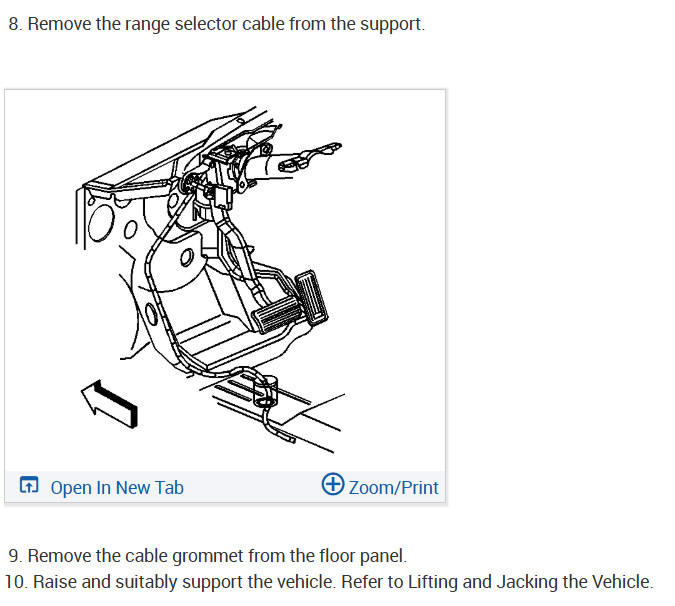 8. Remove the range selector cable from the support.

Open In New Tab

Zoom/Print

9. Remove the cable grommet from the floor panel.
10. Raise and suitably support the vehicle. Refer to Lifting and Jacking the Vehicle.