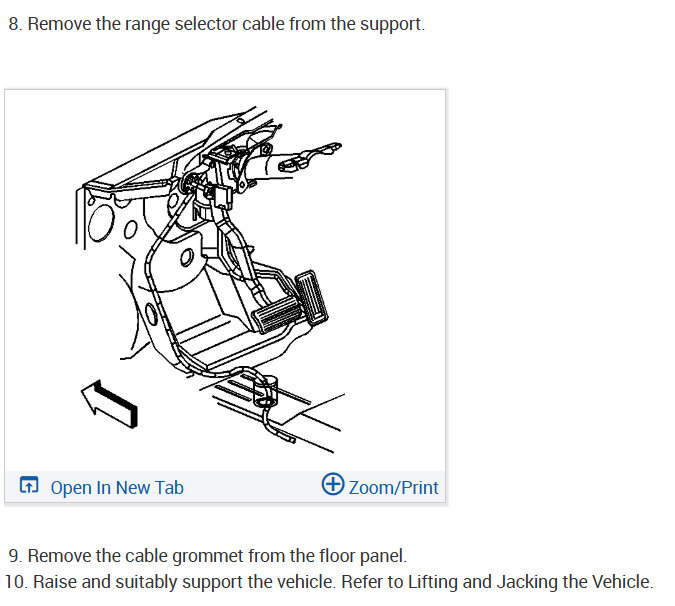 8. Remove the range selector cable from the support.

Open In New Tab

Zoom/Print

9. Remove the cable grommet from the floor panel.
10. Raise and suitably support the vehicle. Refer to Lifting and Jacking the Vehicle.