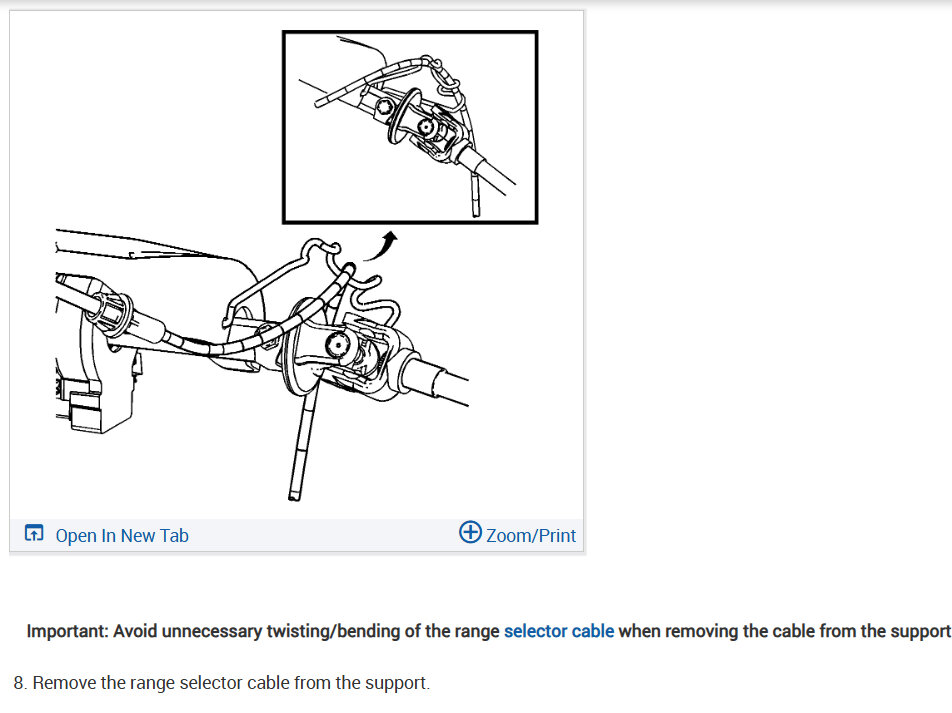 Open In New Tab

Zoom/Print

Important: Avoid unnecessary twisting/bending of the range selector cable when removing the cable from the support

8. Remove the range selector cable from the support.