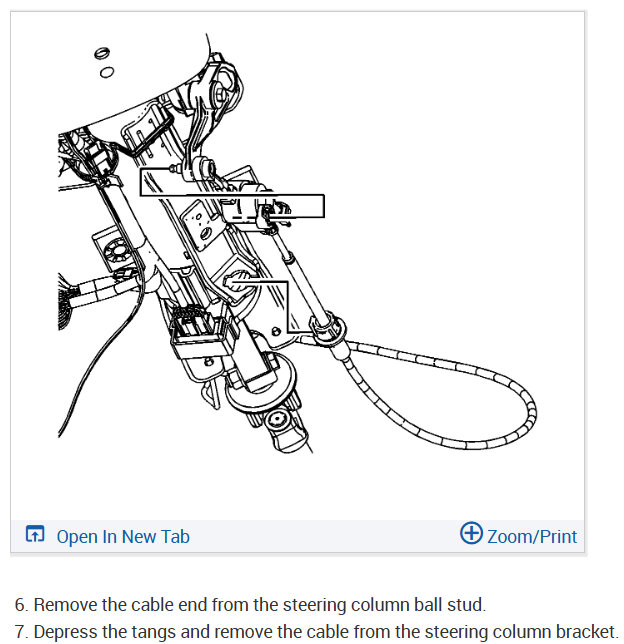 Open In New Tab

Zoom/Print

6. Remove the cable end from the steering column ball stud.
7. Depress the tangs and remove the cable from the steering column bracket.