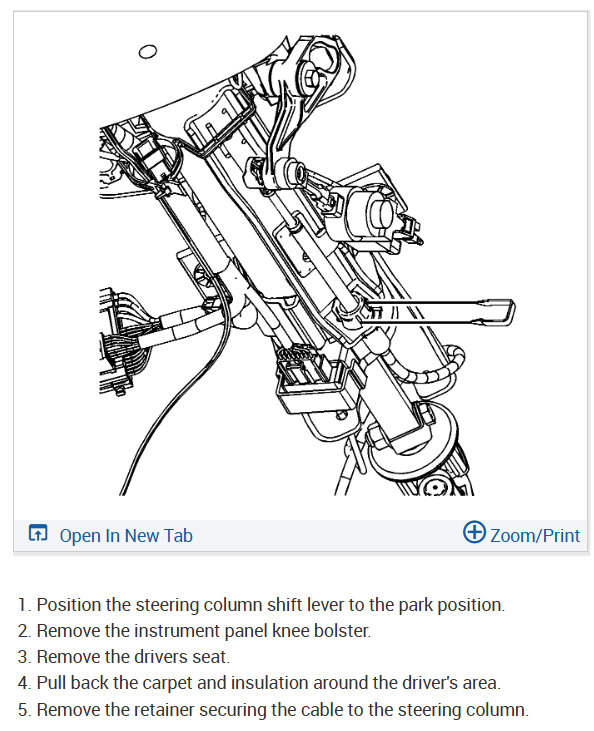 Open In New Tab

Zoom/Print

1. Position the steering column shift lever to the park position.
2. Remove the instrument panel knee bolster.
3. Remove the drivers seat.
4. Pull back the carpet and insulation around the driver's area.
5. Remove the retainer securing the cable to the steering column.