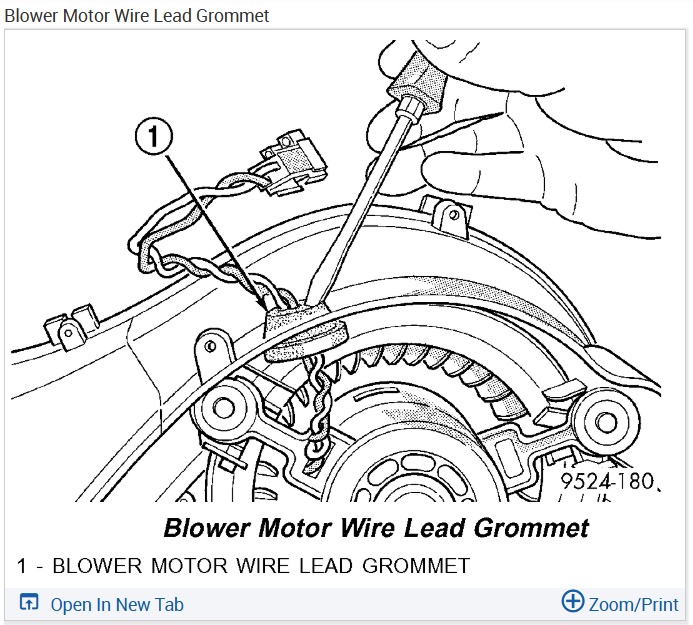 Blower Motor Wire Lead Grommet

1

9524-180

Blower Motor Wire Lead Grommet

1 - BLOWER MOTOR WIRE LEAD GROMMET

Open In New Tab

Zoom/Print