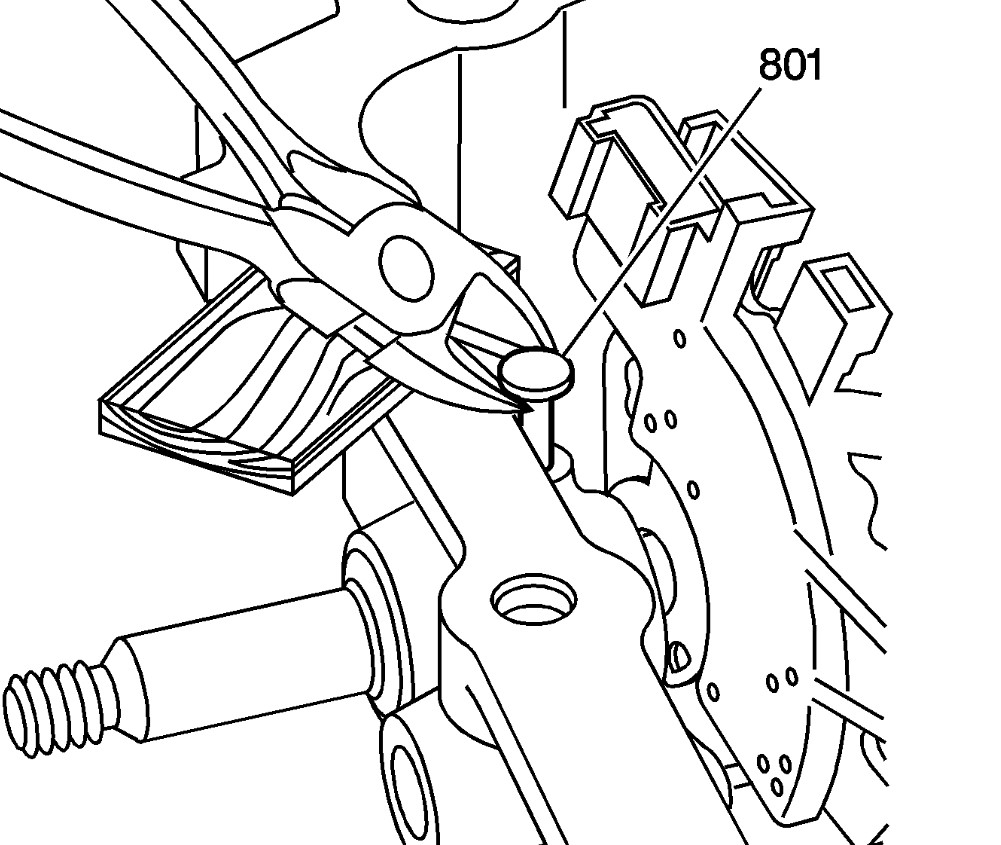 801