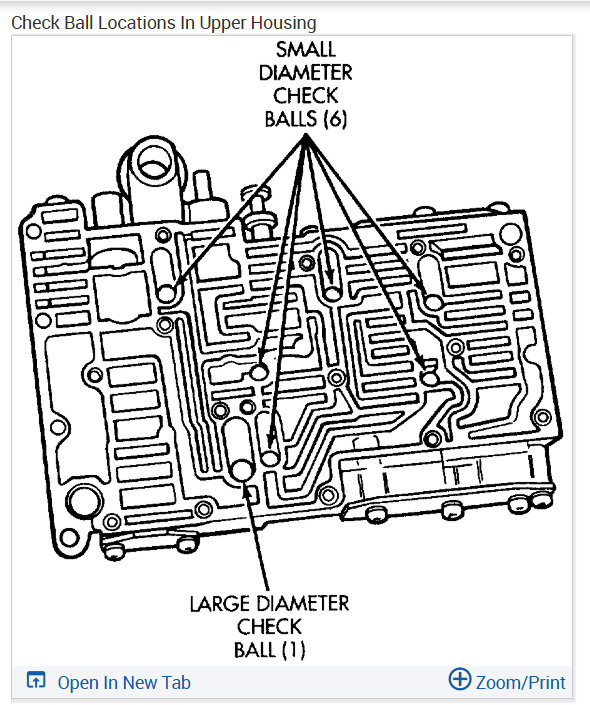 Check Ball Locations In Upper Housing

SMALL DIAMETER CHECK BALLS (6)

LARGE DIAMETER CHECK BALL (1)

Open In New Tab

Zoom/Print