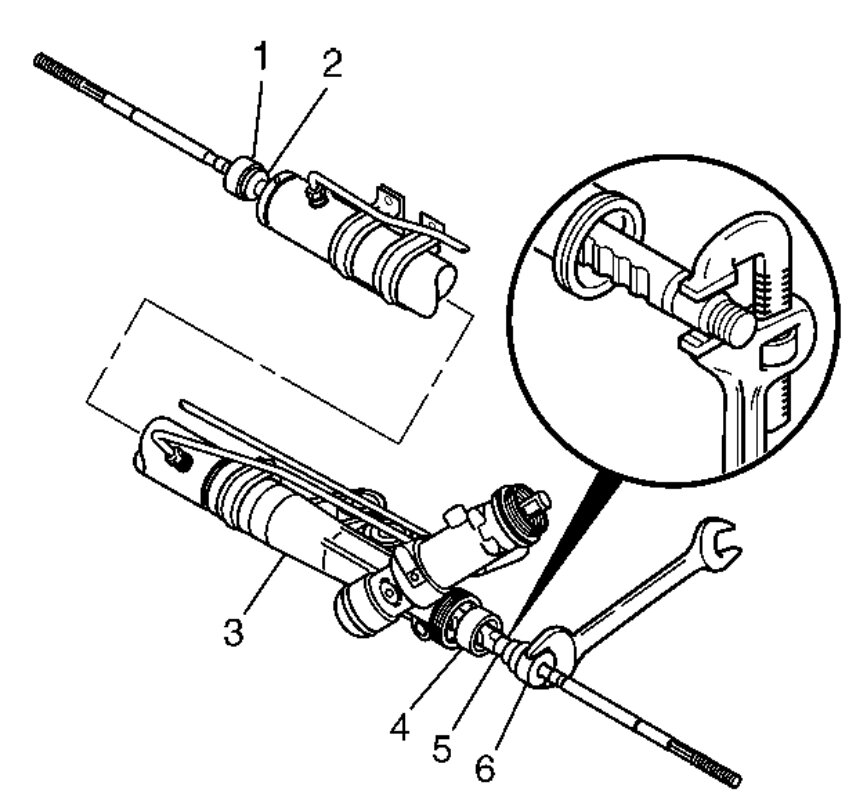 1
2
3
4
5
6