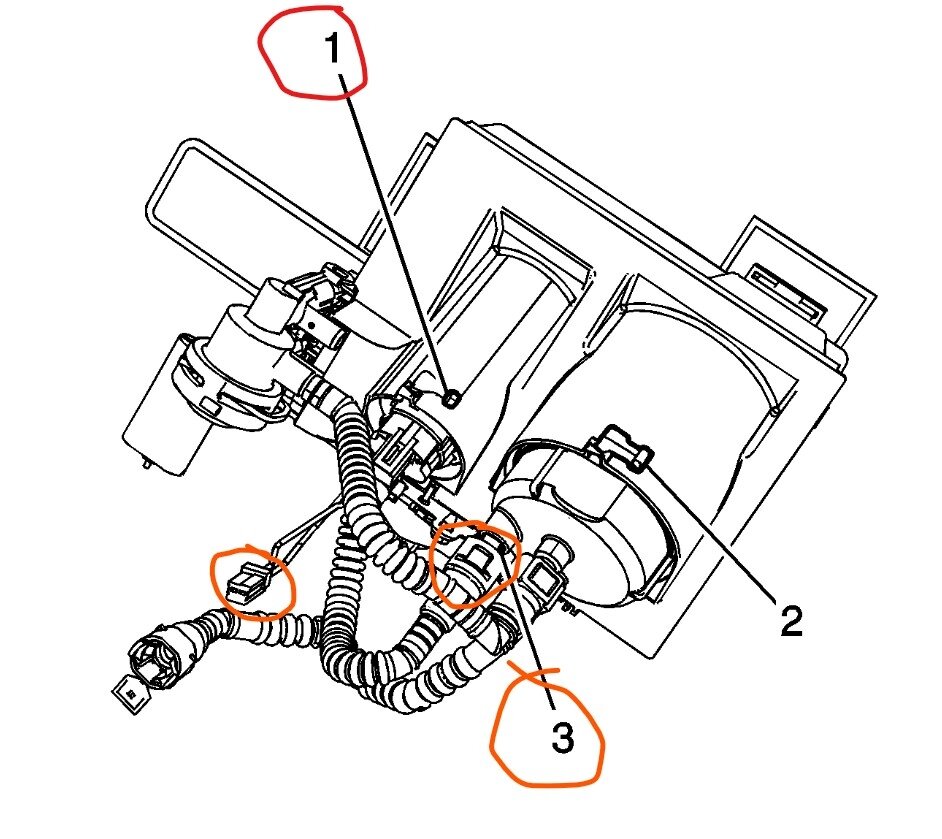 1
2
3