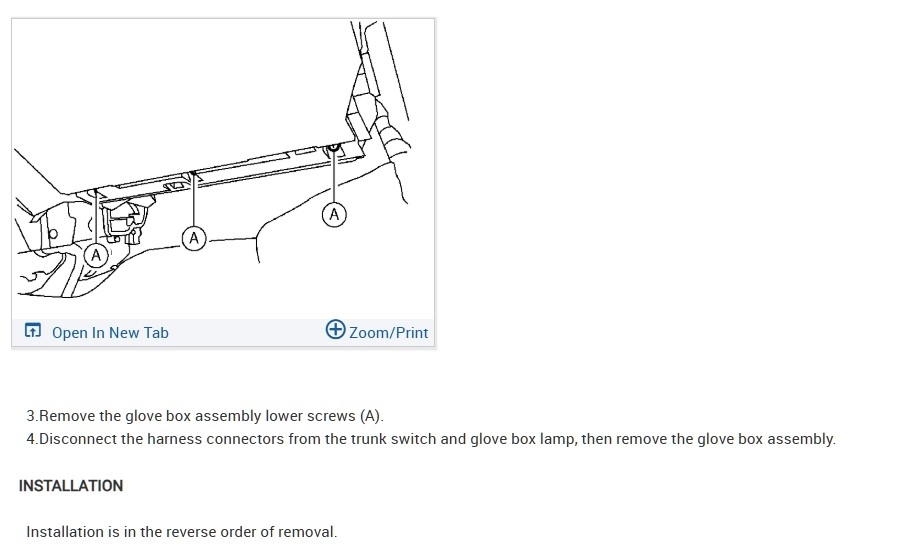 A

A

A

Open In New Tab

Zoom/Print

3.Remove the glove box assembly lower screws (A).

4.Disconnect the harness connectors from the trunk switch and glove box lamp, then remove the glove box assembly.

INSTALLATION

Installation is in the reverse order of removal.