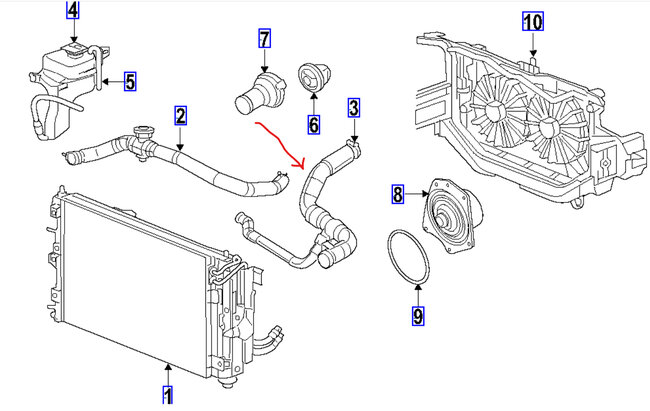 4
5
7
6
2
3
10
8
9
1