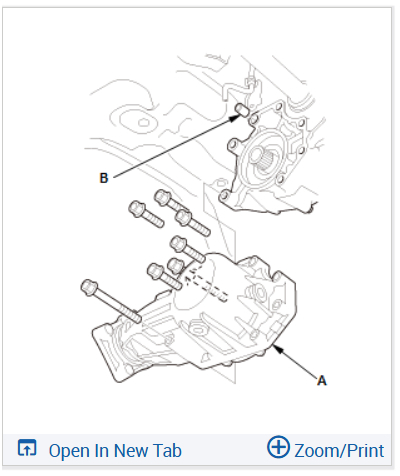 B

A

Open In New Tab

Zoom/Print