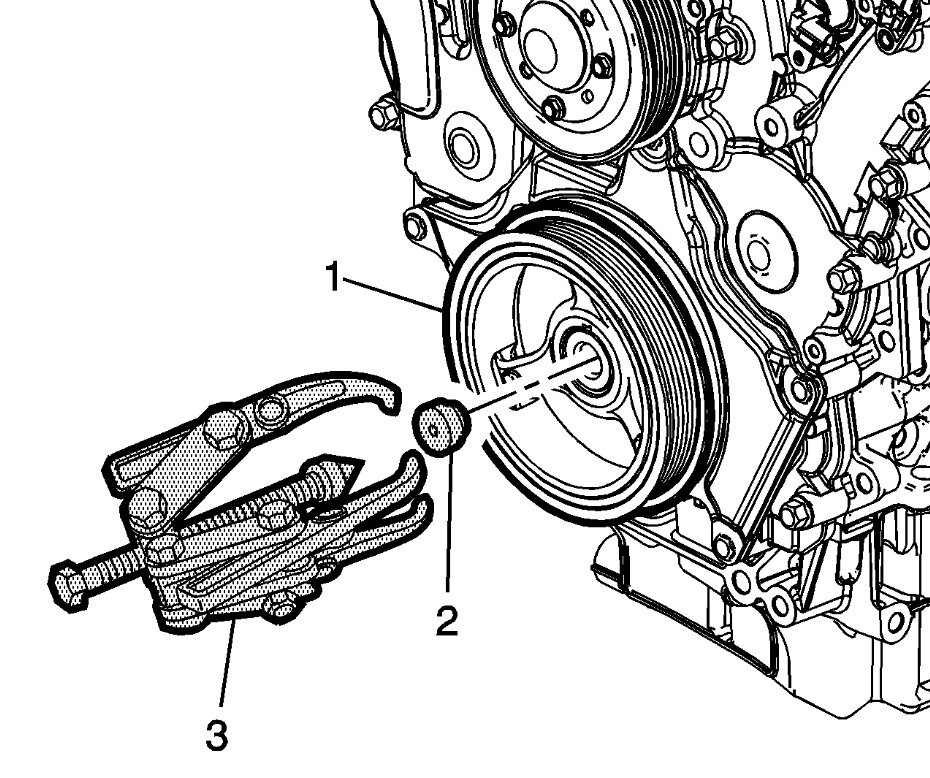 1
2
3