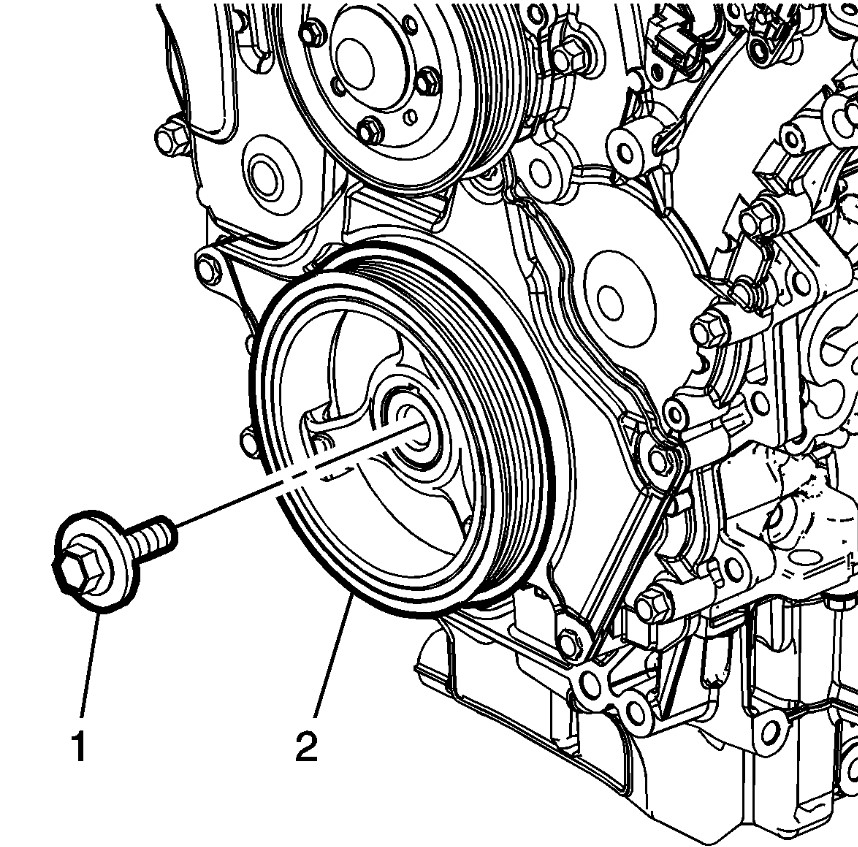 1

2