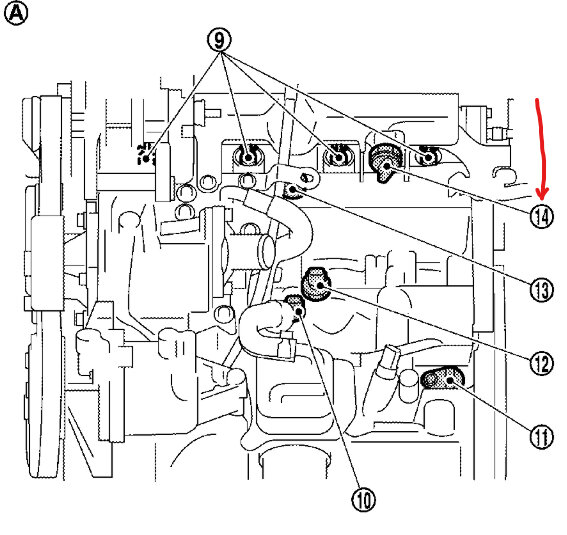 A
9
14
13
12
11
10