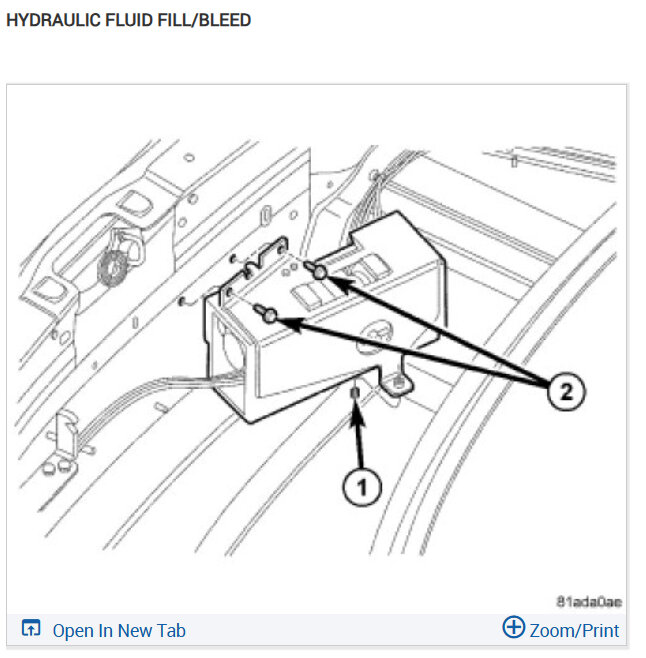 HYDRAULIC FLUID FILL/BLEED

2

1

81ada0ae

Open In New Tab

Zoom/Print