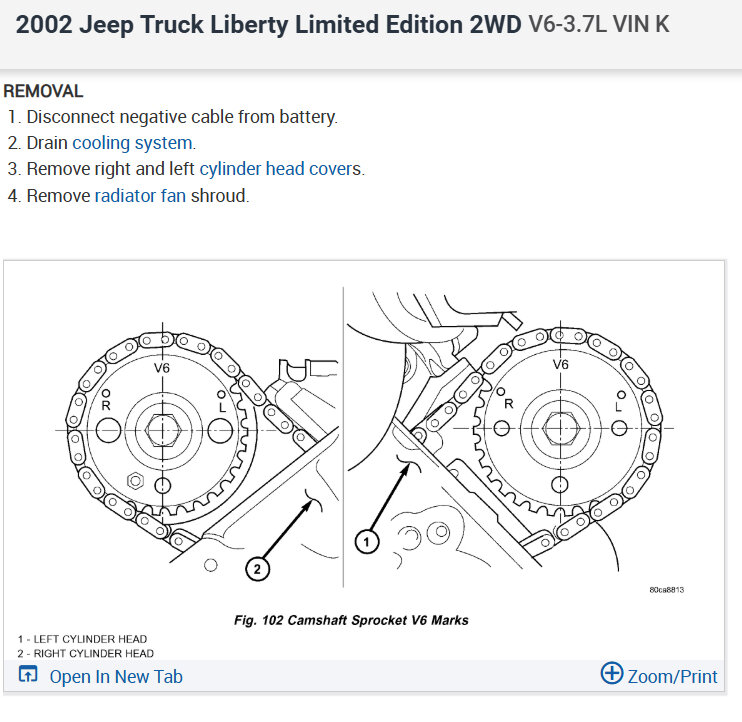 2002 Jeep Truck Liberty Limited Edition 2WD V6-3.7L VIN K

REMOVAL
1. Disconnect negative cable from battery.
2. Drain cooling system.
3. Remove right and left cylinder head covers.
4. Remove radiator fan shroud.

V6
R
L
2
V6
R
L
1
80ca8813

Fig. 102 Camshaft Sprocket V6 Marks

1 - LEFT CYLINDER HEAD
2 - RIGHT CYLINDER HEAD

Open In New Tab
Zoom/Print