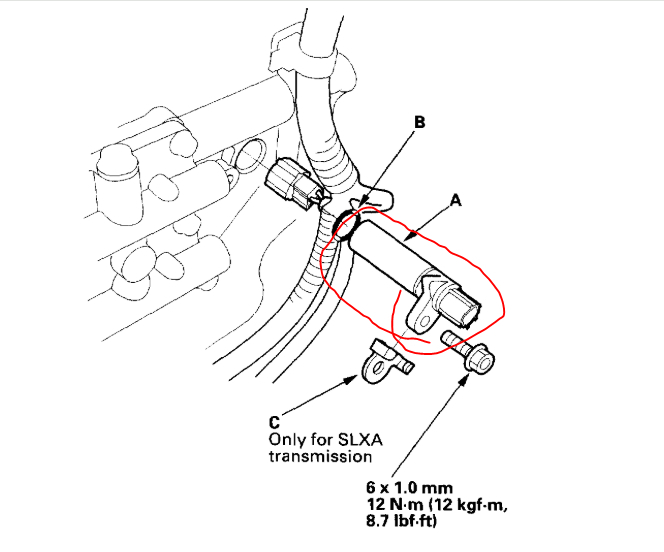 B

A

C
Only for SLXA transmission

6 x 1.0 mm
12 N·m (12 kgf·m, 8.7 lbf·ft)