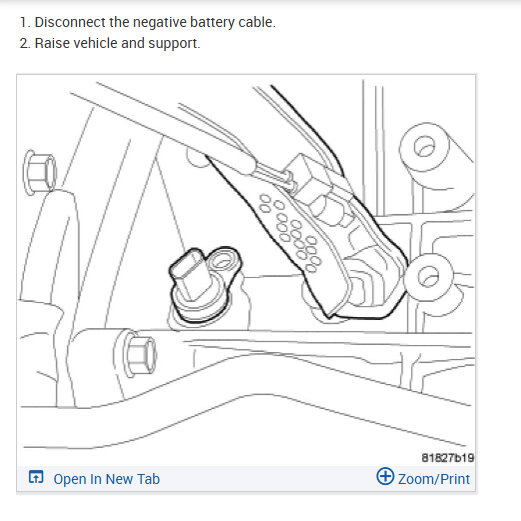 1. Disconnect the negative battery cable.
2. Raise vehicle and support.

81827b19

Open In New Tab

Zoom/Print