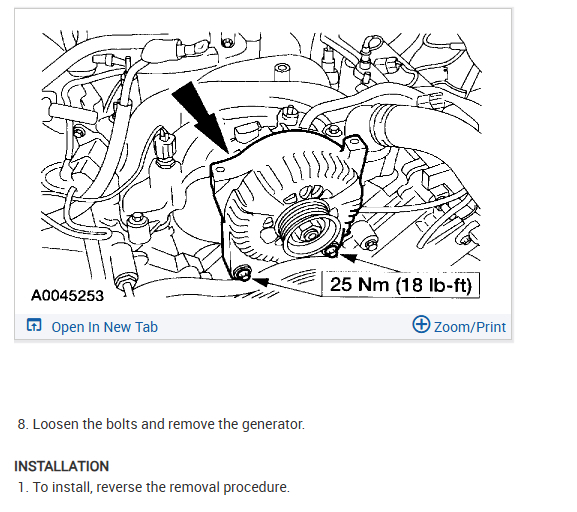 25 Nm (18 lb-ft)

A0045253

Open In New Tab

Zoom/Print

8. Loosen the bolts and remove the generator.

INSTALLATION

1. To install, reverse the removal procedure.