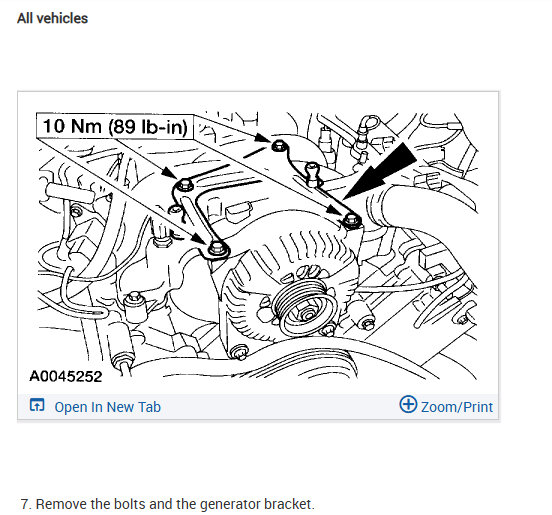 All vehicles

10 Nm (89 lb-in)

A0045252

Open In New Tab

Zoom/Print

7. Remove the bolts and the generator bracket.