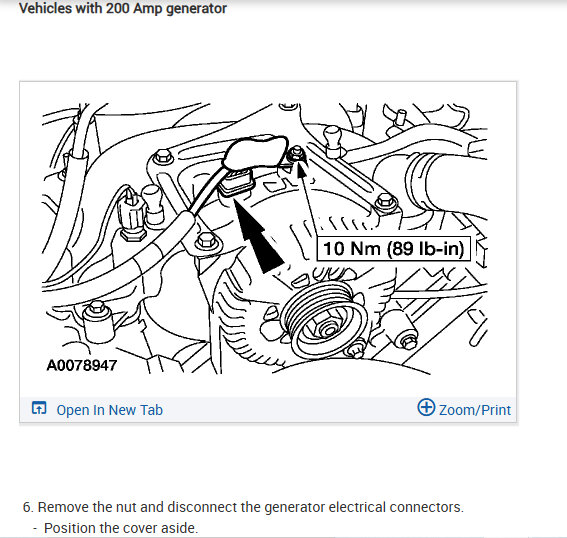 Vehicles with 200 Amp generator

10 Nm (89 lb-in)

A0078947

Open In New Tab

Zoom/Print

6. Remove the nut and disconnect the generator electrical connectors.
- Position the cover aside.