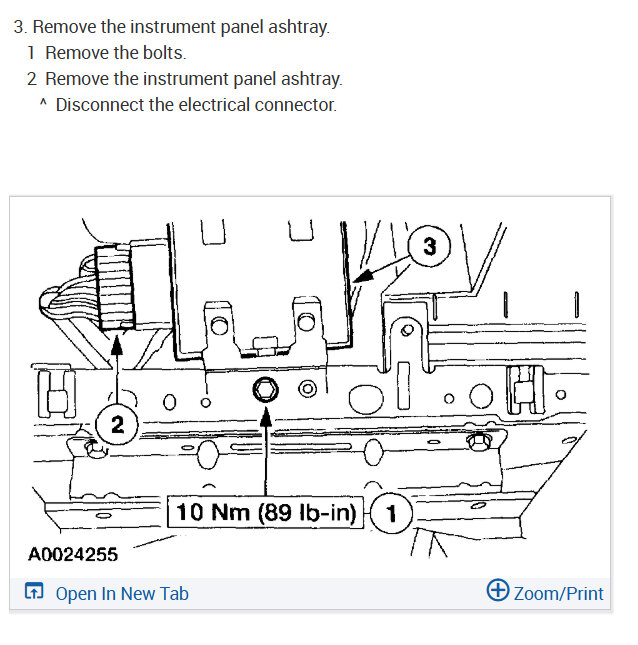 3. Remove the instrument panel ashtray.
1 Remove the bolts.
2 Remove the instrument panel ashtray.
^ Disconnect the electrical connector.

3

2

10 Nm (89 lb-in) 1

A0024255

Open In New Tab

Zoom/Print