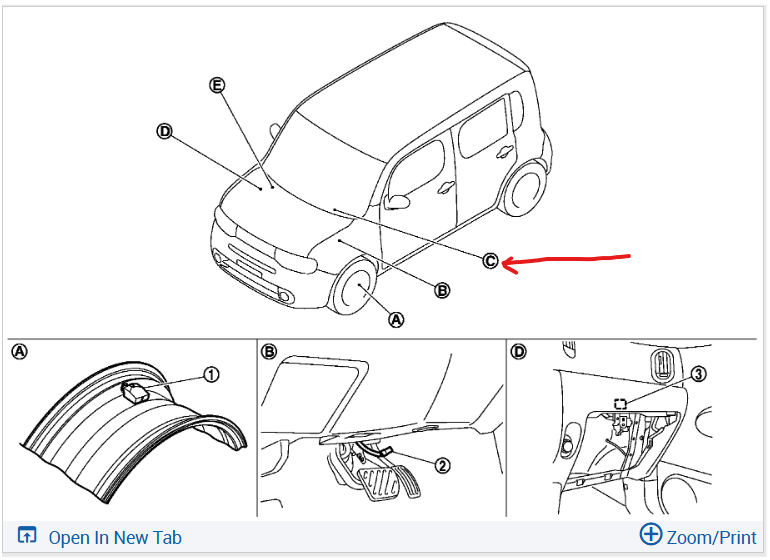 E
D
C
B
A
A
1
B
2
D
3
Open In New Tab
Zoom/Print