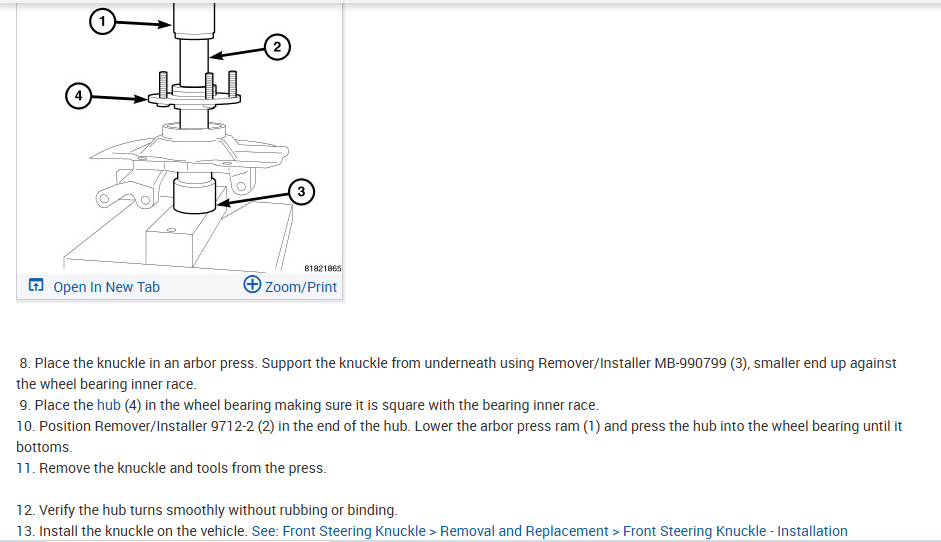 1
2
4
3
81821865
Open In New Tab
Zoom/Print

8. Place the knuckle in an arbor press. Support the knuckle from underneath using Remover/Installer MB-990799 (3), smaller end up against the wheel bearing inner race.
9. Place the hub (4) in the wheel bearing making sure it is square with the bearing inner race.
10. Position Remover/Installer 9712-2 (2) in the end of the hub. Lower the arbor press ram (1) and press the hub into the wheel bearing until it bottoms.
11. Remove the knuckle and tools from the press.

12. Verify the hub turns smoothly without rubbing or binding.
13. Install the knuckle on the vehicle. See: Front Steering Knuckle > Removal and Replacement > Front Steering Knuckle - Installation