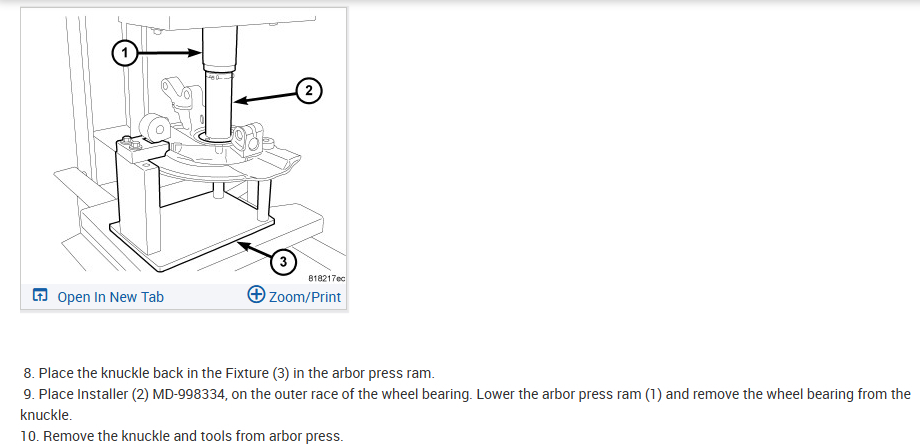 1

2

3

818217ec

Open In New Tab

Zoom/Print

8. Place the knuckle back in the Fixture (3) in the arbor press ram.

9. Place Installer (2) MD-998334, on the outer race of the wheel bearing. Lower the arbor press ram (1) and remove the wheel bearing from the knuckle.

10. Remove the knuckle and tools from arbor press.