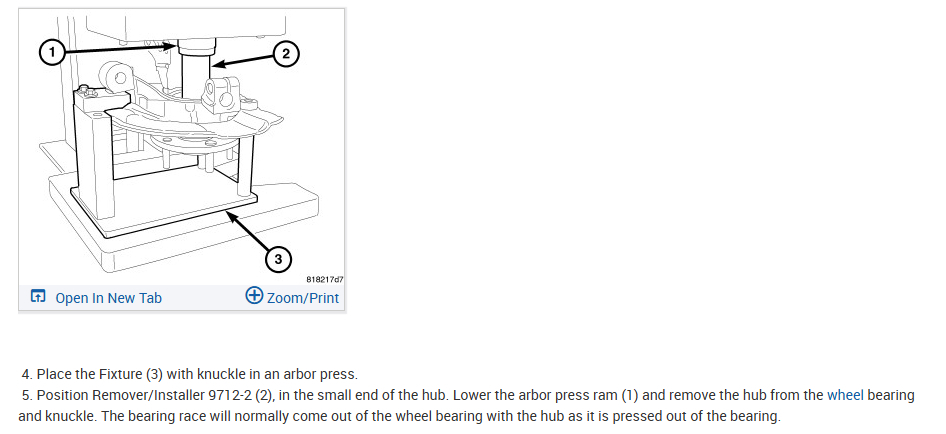 1

2

3

818217d7

Open In New Tab

Zoom/Print

4. Place the Fixture (3) with knuckle in an arbor press.
5. Position Remover/Installer 9712-2 (2), in the small end of the hub. Lower the arbor press ram (1) and remove the hub from the wheel bearing and knuckle. The bearing race will normally come out of the wheel bearing with the hub as it is pressed out of the bearing.