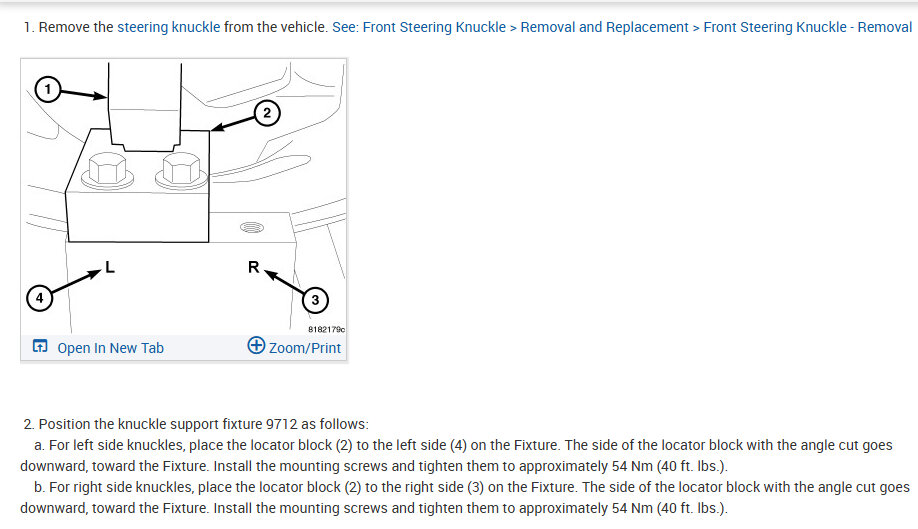 1. Remove the steering knuckle from the vehicle. See: Front Steering Knuckle > Removal and Replacement > Front Steering Knuckle - Removal

1

2

L

R

4

3

8182179c

Open In New Tab

Zoom/Print

2. Position the knuckle support fixture 9712 as follows:

a. For left side knuckles, place the locator block (2) to the left side (4) on the Fixture. The side of the locator block with the angle cut goes downward, toward the Fixture. Install the mounting screws and tighten them to approximately 54 Nm (40 ft. lbs.).

b. For right side knuckles, place the locator block (2) to the right side (3) on the Fixture. The side of the locator block with the angle cut goes downward, toward the Fixture. Install the mounting screws and tighten them to approximately 54 Nm (40 ft. lbs.).