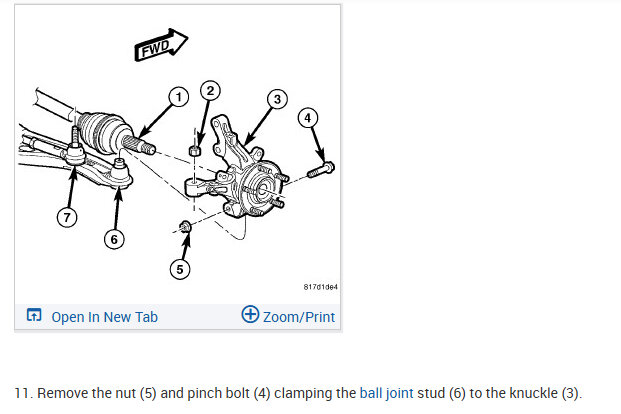 FWD

1
2
3
4
7
6
5

817d1de4

Open In New Tab

Zoom/Print

11. Remove the nut (5) and pinch bolt (4) clamping the ball joint stud (6) to the knuckle (3).