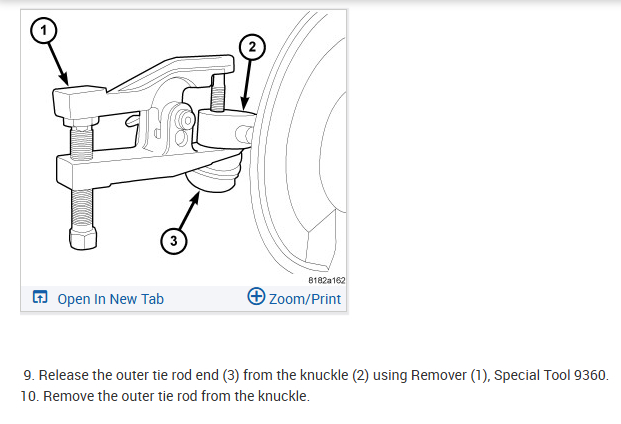 1
2
3
8182a162
Open In New Tab
Zoom/Print

9. Release the outer tie rod end (3) from the knuckle (2) using Remover (1), Special Tool 9360.
10. Remove the outer tie rod from the knuckle.