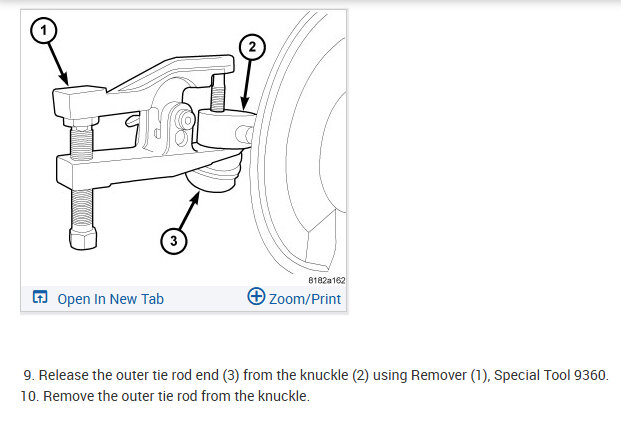 1
2
3
8182a162
Open In New Tab
Zoom/Print

9. Release the outer tie rod end (3) from the knuckle (2) using Remover (1), Special Tool 9360.
10. Remove the outer tie rod from the knuckle.