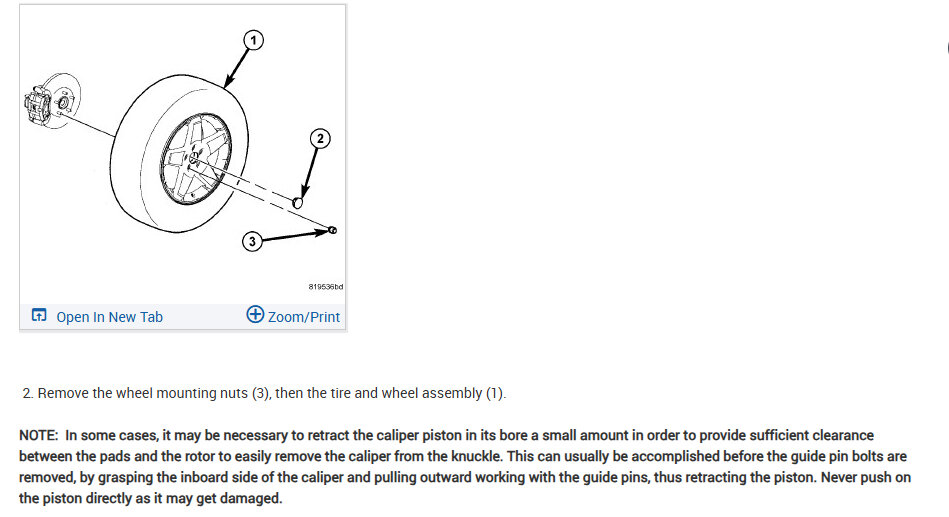 1

2

3

819536bd

Open In New Tab

Zoom/Print

2. Remove the wheel mounting nuts (3), then the tire and wheel assembly (1).

NOTE: In some cases, it may be necessary to retract the caliper piston in its bore a small amount in order to provide sufficient clearance between the pads and the rotor to easily remove the caliper from the knuckle. This can usually be accomplished before the guide pin bolts are removed, by grasping the inboard side of the caliper and pulling outward working with the guide pins, thus retracting the piston. Never push on the piston directly as it may get damaged.