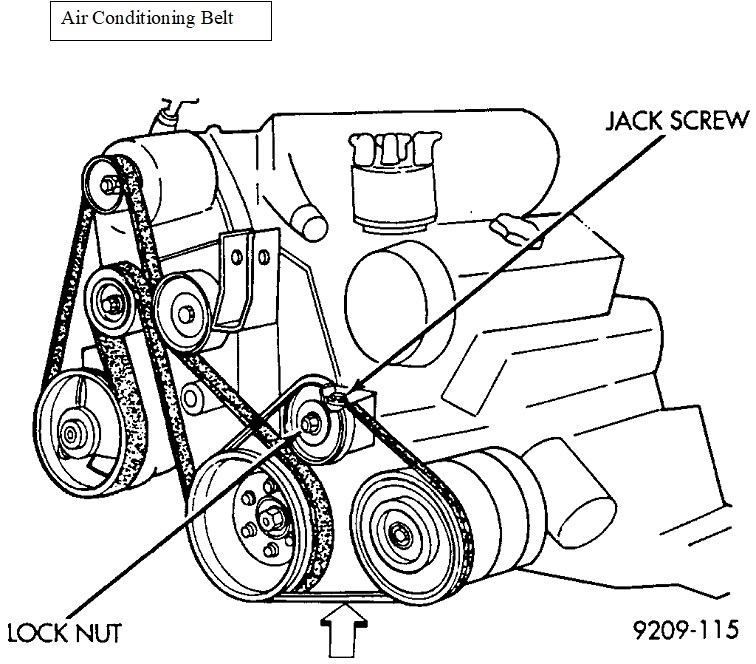 Air Conditioning Belt

JACK SCREW

LOCK NUT

9209-115