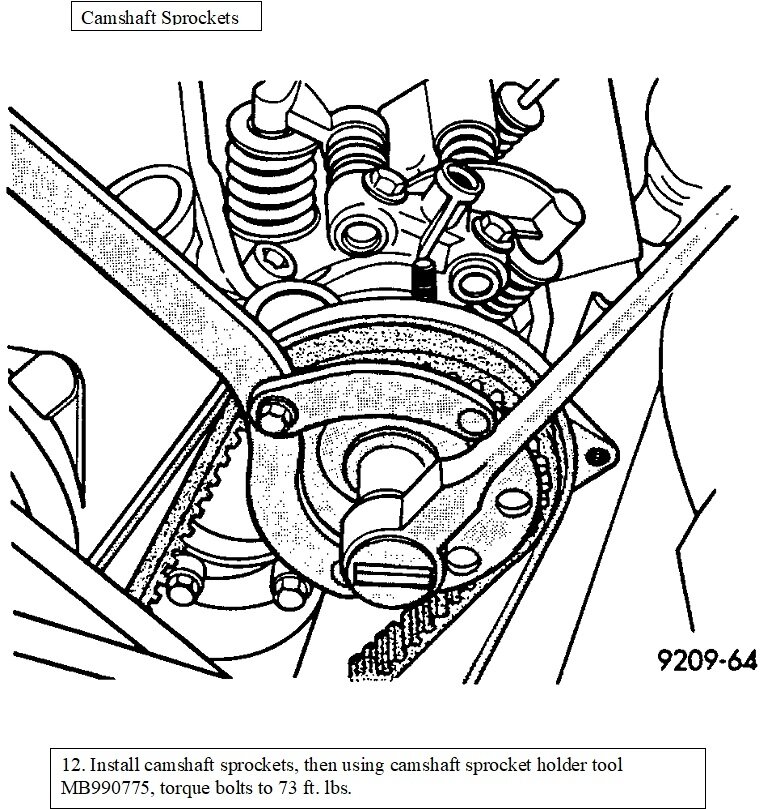 Camshaft Sprockets

9209-64

12. Install camshaft sprockets, then using camshaft sprocket holder tool MB990775, torque bolts to 73 ft. lbs.