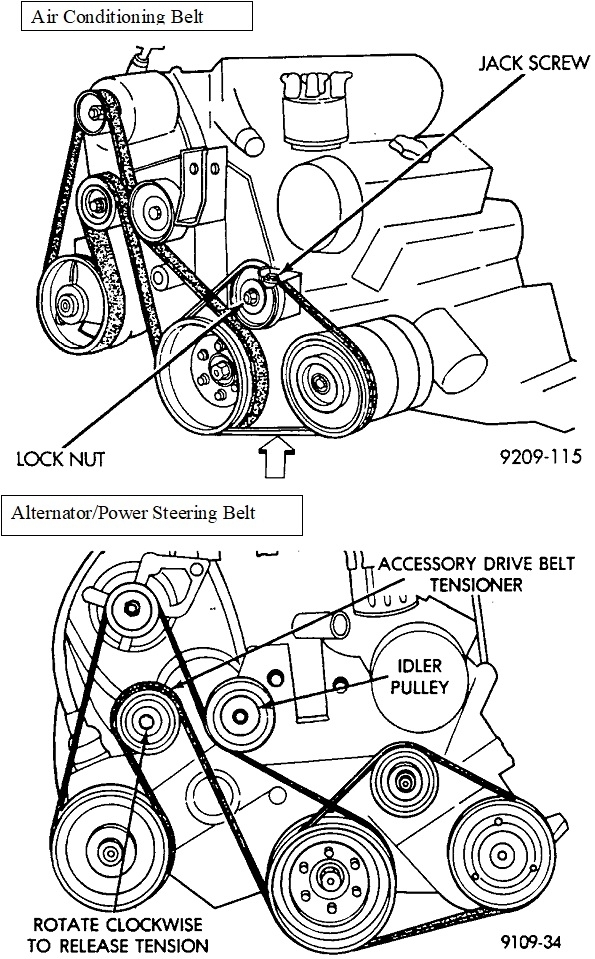 Air Conditioning Belt

JACK SCREW

LOCK NUT

9209-115

Alternator/Power Steering Belt

ACCESSORY DRIVE BELT TENSIONER

IDLER PULLEY

ROTATE CLOCKWISE TO RELEASE TENSION

9109-34