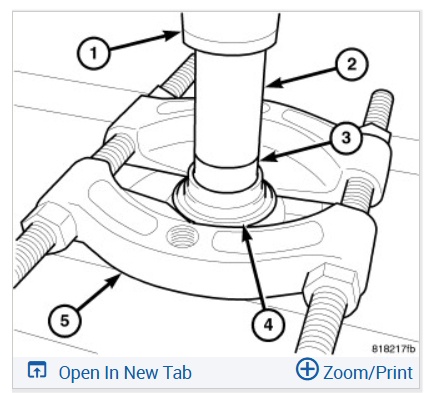 1
2
3
4
5
818217fb
Open In New Tab
Zoom/Print