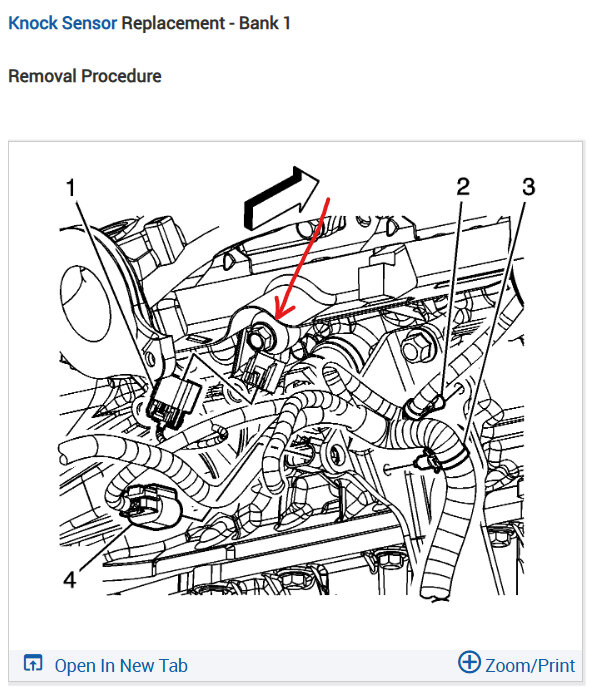 Knock Sensor Replacement - Bank 1

Removal Procedure

1

2

3

4

Open In New Tab

Zoom/Print