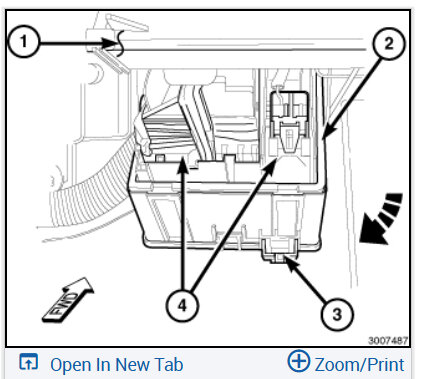 1
2
FWD
4
3
3007487
Open In New Tab
Zoom/Print