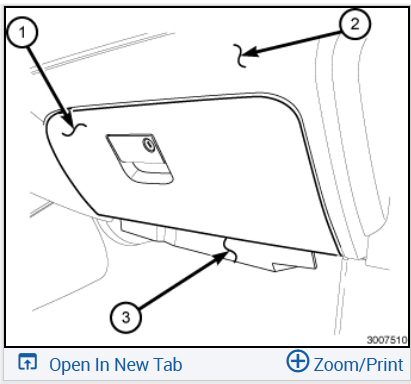 1
2
3
3007510
Open In New Tab
Zoom/Print