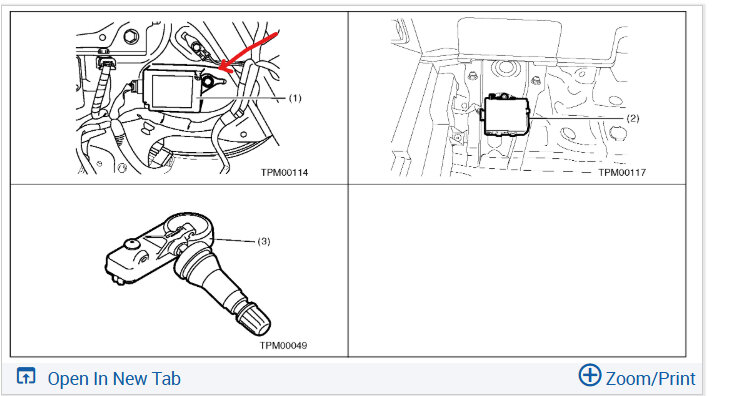 (1)

TPM00114

(2)

TPM00117

(3)

TPM00049

Open In New Tab

Zoom/Print