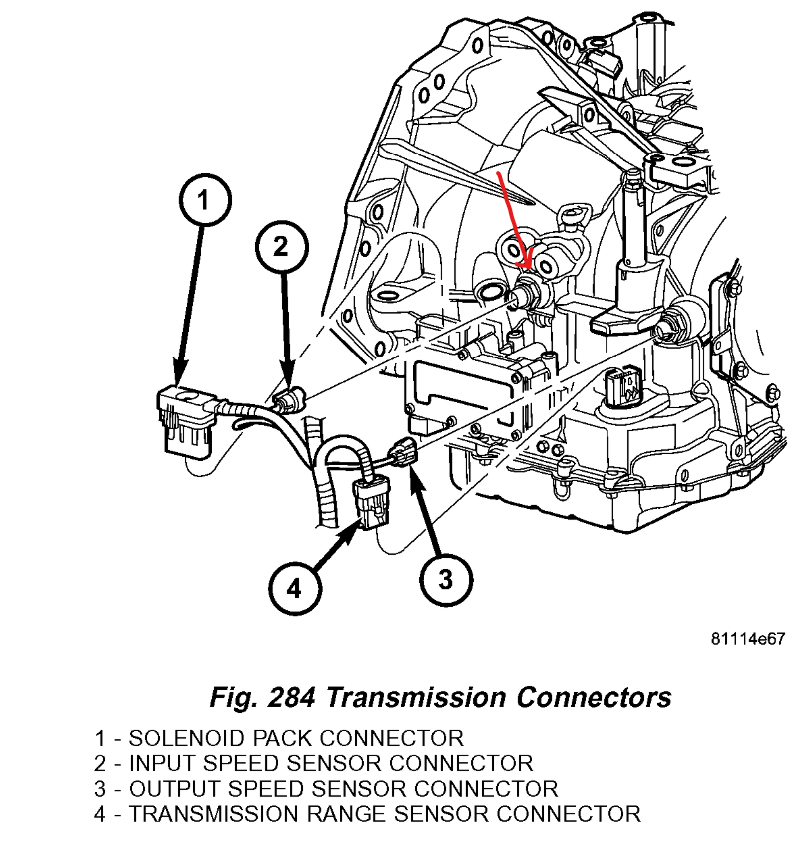 1

2

4

3

81114e67

Fig. 284 Transmission Connectors

1 - SOLENOID PACK CONNECTOR
2 - INPUT SPEED SENSOR CONNECTOR
3 - OUTPUT SPEED SENSOR CONNECTOR
4 - TRANSMISSION RANGE SENSOR CONNECTOR