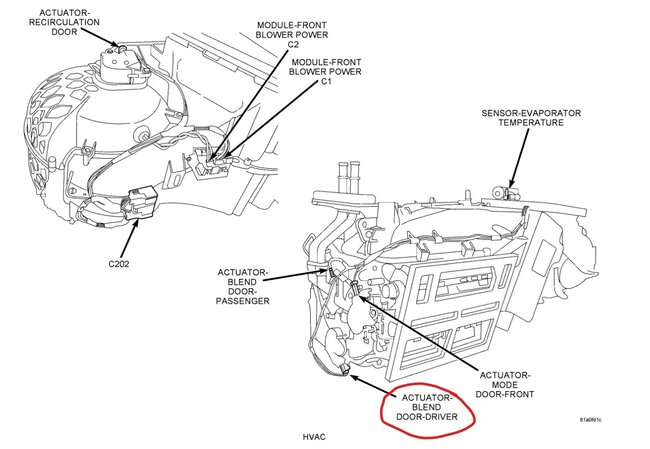 ACTUATOR-RECIRCULATION DOOR

MODULE-FRONT BLOWER POWER C2

MODULE-FRONT BLOWER POWER C1

SENSOR-EVAPORATOR TEMPERATURE

C202

ACTUATOR-BLEND DOOR-PASSENGER

ACTUATOR-MODE DOOR-FRONT

ACTUATOR-BLEND DOOR-DRIVER

81a0fd1c

HVAC