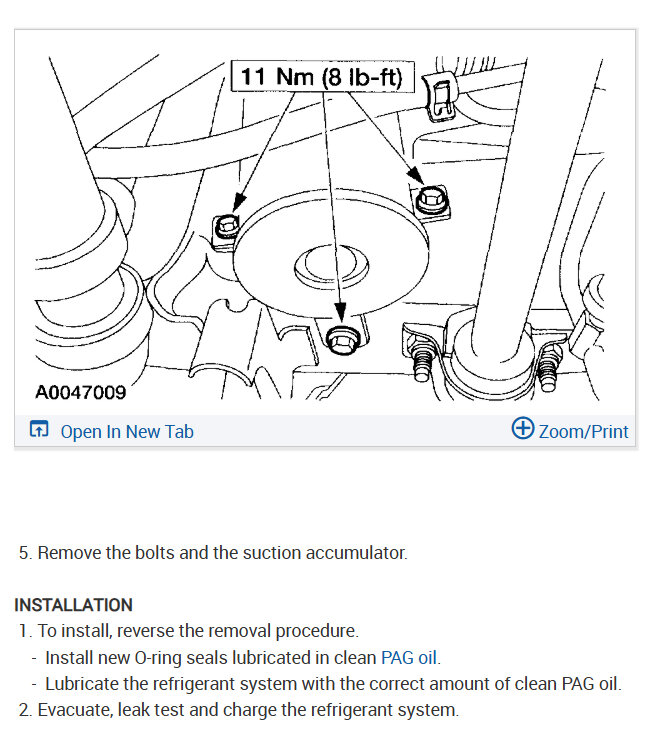 11 Nm (8 lb-ft)

A0047009

Open In New Tab

Zoom/Print

5. Remove the bolts and the suction accumulator.

INSTALLATION

1. To install, reverse the removal procedure.
- Install new O-ring seals lubricated in clean PAG oil.
- Lubricate the refrigerant system with the correct amount of clean PAG oil.
2. Evacuate, leak test and charge the refrigerant system.