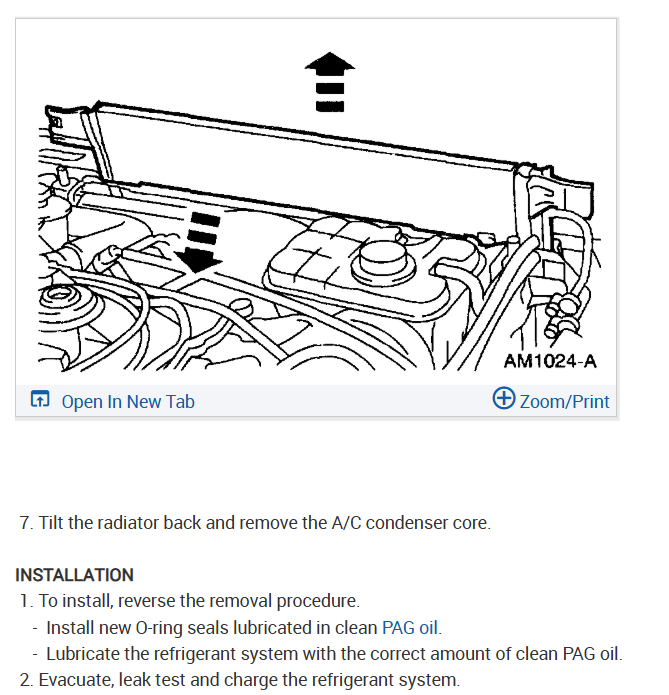 AM1024-A

Open In New Tab

Zoom/Print

7. Tilt the radiator back and remove the A/C condenser core.

INSTALLATION
1. To install, reverse the removal procedure.
- Install new O-ring seals lubricated in clean PAG oil.
- Lubricate the refrigerant system with the correct amount of clean PAG oil.
2. Evacuate, leak test and charge the refrigerant system.