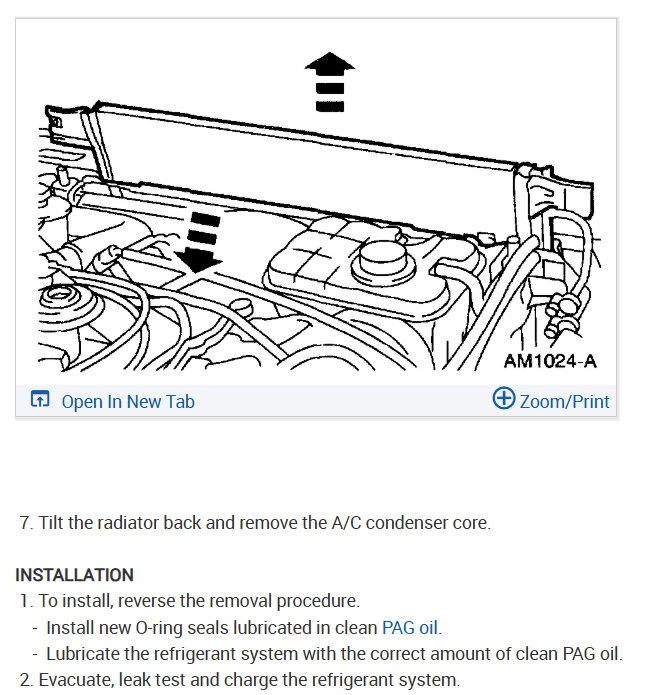 AM1024-A

Open In New Tab

Zoom/Print

7. Tilt the radiator back and remove the A/C condenser core.

INSTALLATION

1. To install, reverse the removal procedure.
- Install new O-ring seals lubricated in clean PAG oil.
- Lubricate the refrigerant system with the correct amount of clean PAG oil.
2. Evacuate, leak test and charge the refrigerant system.