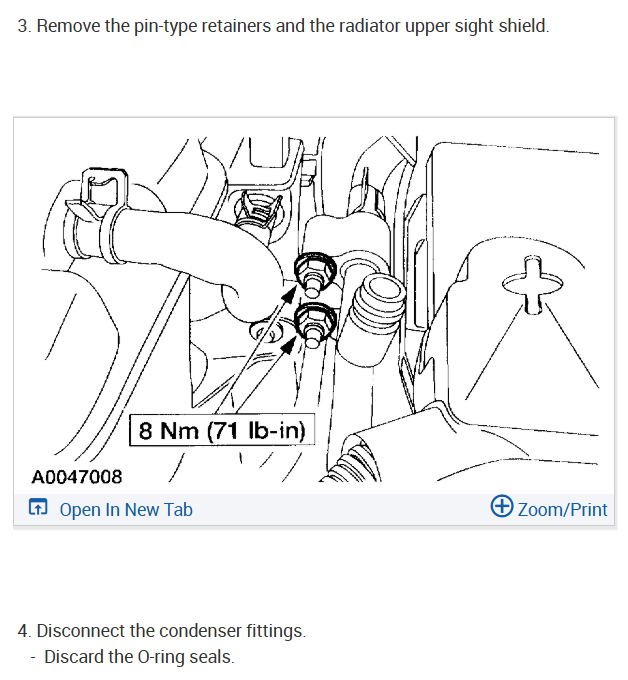 3. Remove the pin-type retainers and the radiator upper sight shield.

8 Nm (71 lb-in)

A0047008

Open In New Tab

Zoom/Print

4. Disconnect the condenser fittings.

- Discard the O-ring seals.