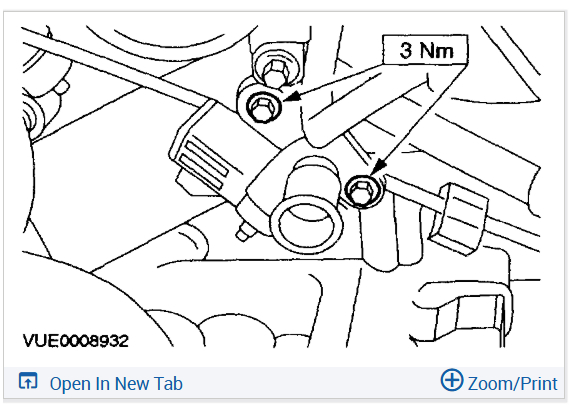 3 Nm

VUE0008932

Open In New Tab

Zoom/Print