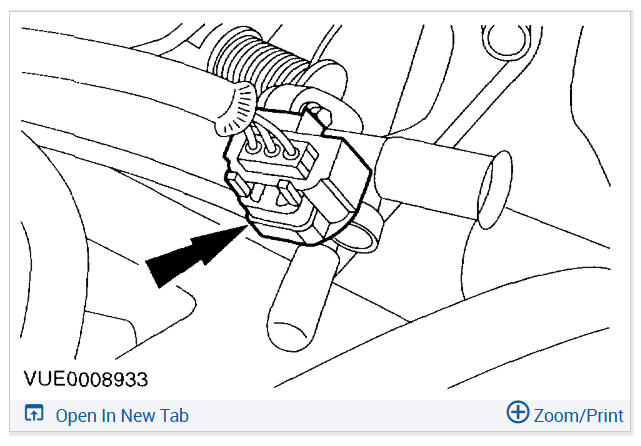 VUE0008933

Open In New Tab

Zoom/Print